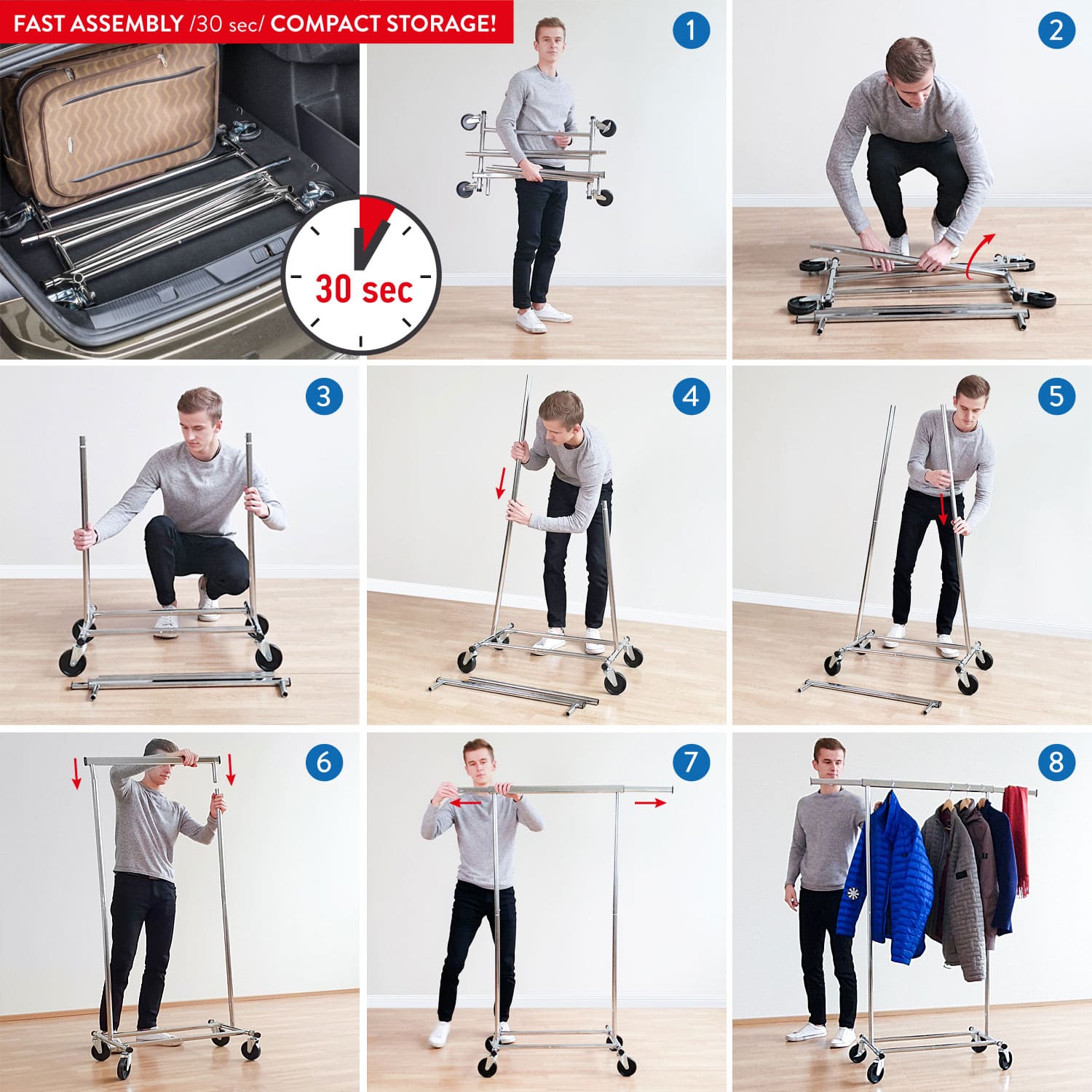 FAST ASSEMBLY /30 sec/ COMPACT STORAGE!

30 sec

1

2

3

4

5

6

7

8