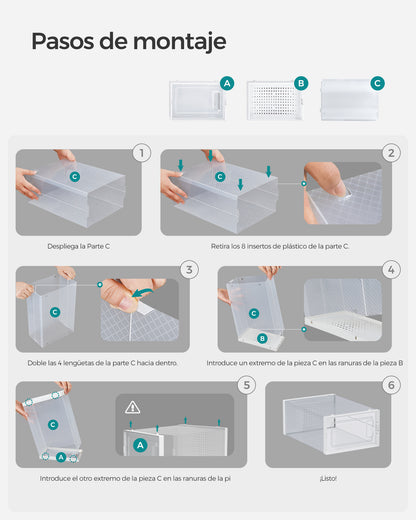 Pasos de montaje

A B C

1
C
Despliega la Parte C

2
C
Retira los 8 insertos de plástico de la parte C.

3
C
Doble las 4 lengüetas de la parte C hacia dentro.

4
C
B
Introduce un extremo de la pieza C en las ranuras de la pieza B

5
C
A
A
Introduce el otro extremo de la pieza C en las ranuras de la pi

6
¡Listo!