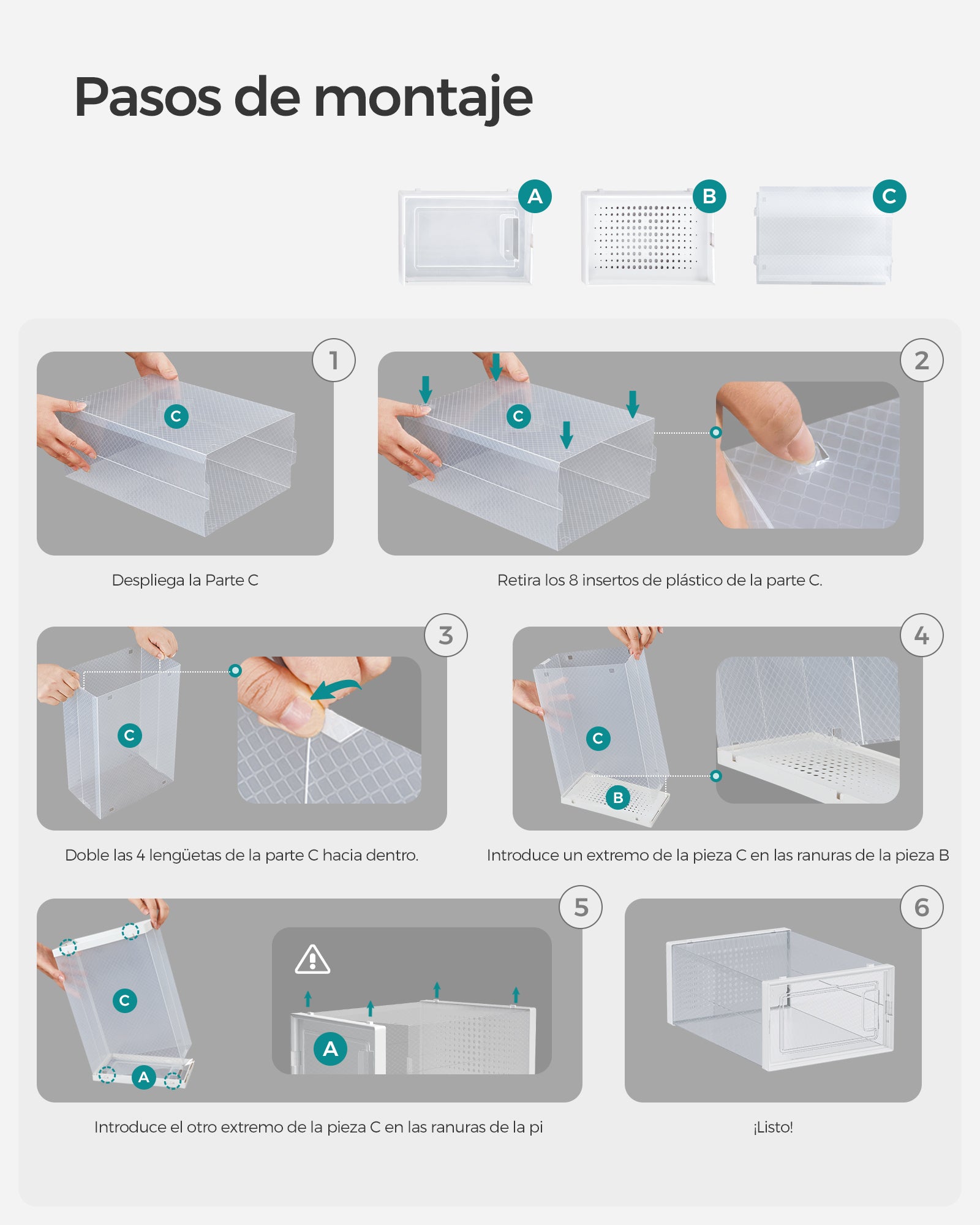 Pasos de montaje

A

B

C

1

C

Despliega la Parte C

2

C

Retira los 8 insertos de plástico de la parte C.

3

C

Doble las 4 lengüetas de la parte C hacia dentro.

4

C

B

Introduce un extremo de la pieza C en las ranuras de la pieza B

5

C

A

A

Introduce el otro extremo de la pieza C en las ranuras de la pi

6

¡Listo!