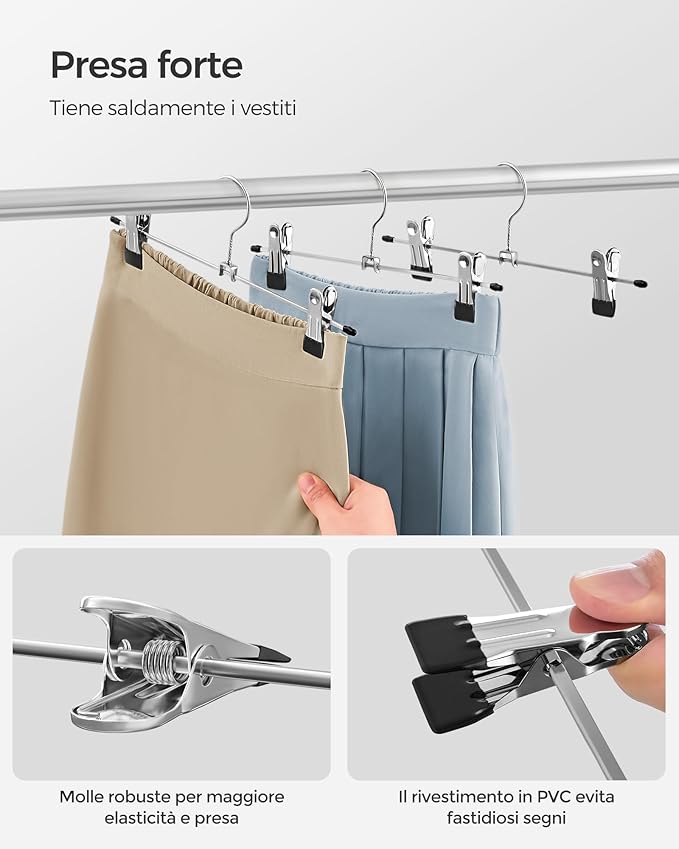 Presa forte

Tiene saldamente i vestiti

Molle robuste per maggiore elasticità e presa

Il rivestimento in PVC evita fastidiosi segni