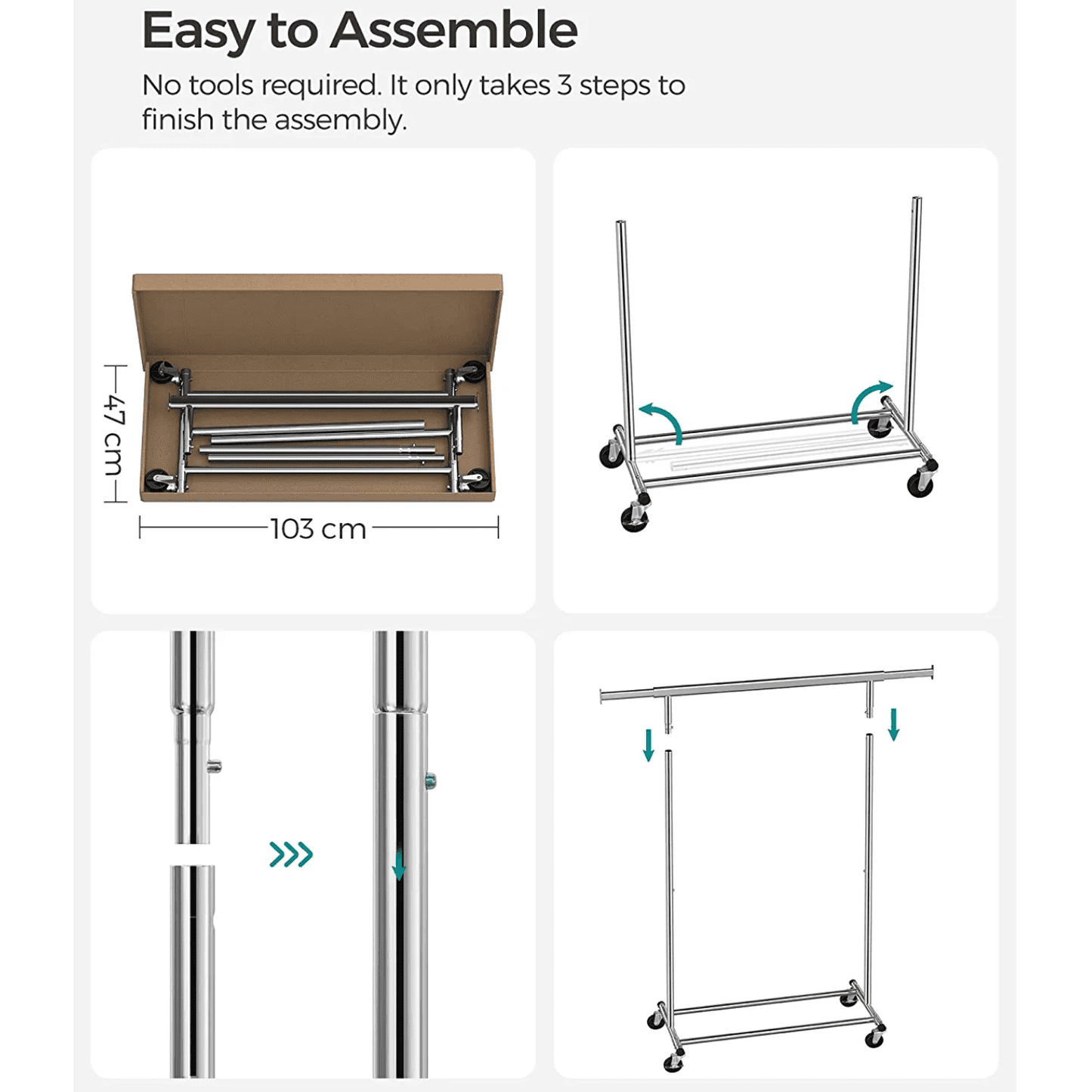 Easy to Assemble

No tools required. It only takes 3 steps to finish the assembly.

47 cm

103 cm