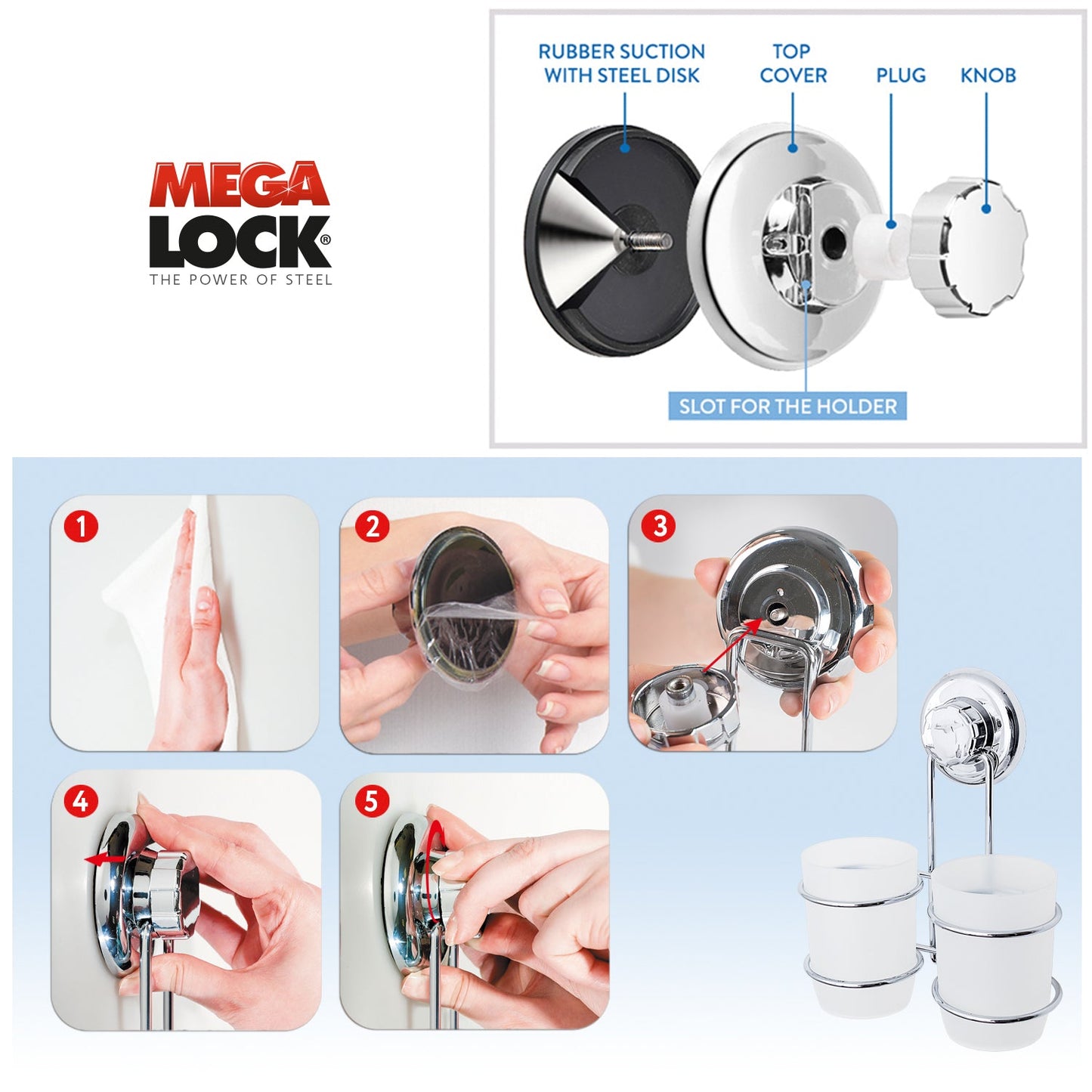 MEGA LOCK®
THE POWER OF STEEL

RUBBER SUCTION WITH STEEL DISK
TOP COVER
PLUG
KNOB
SLOT FOR THE HOLDER

1
2
3
4
5