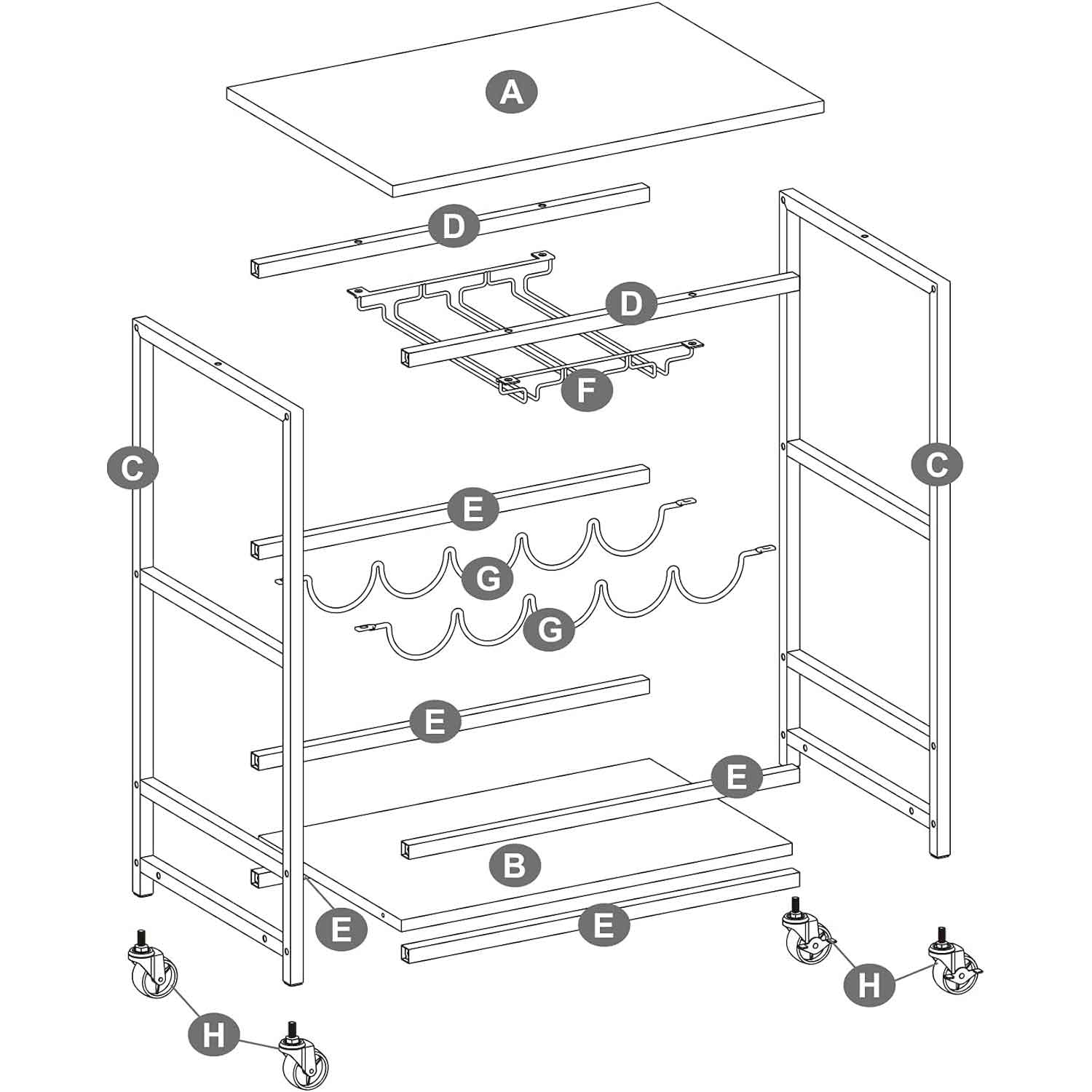 A

D

D

F

C

C

E

G

G

E

E

B

E

E

H

H