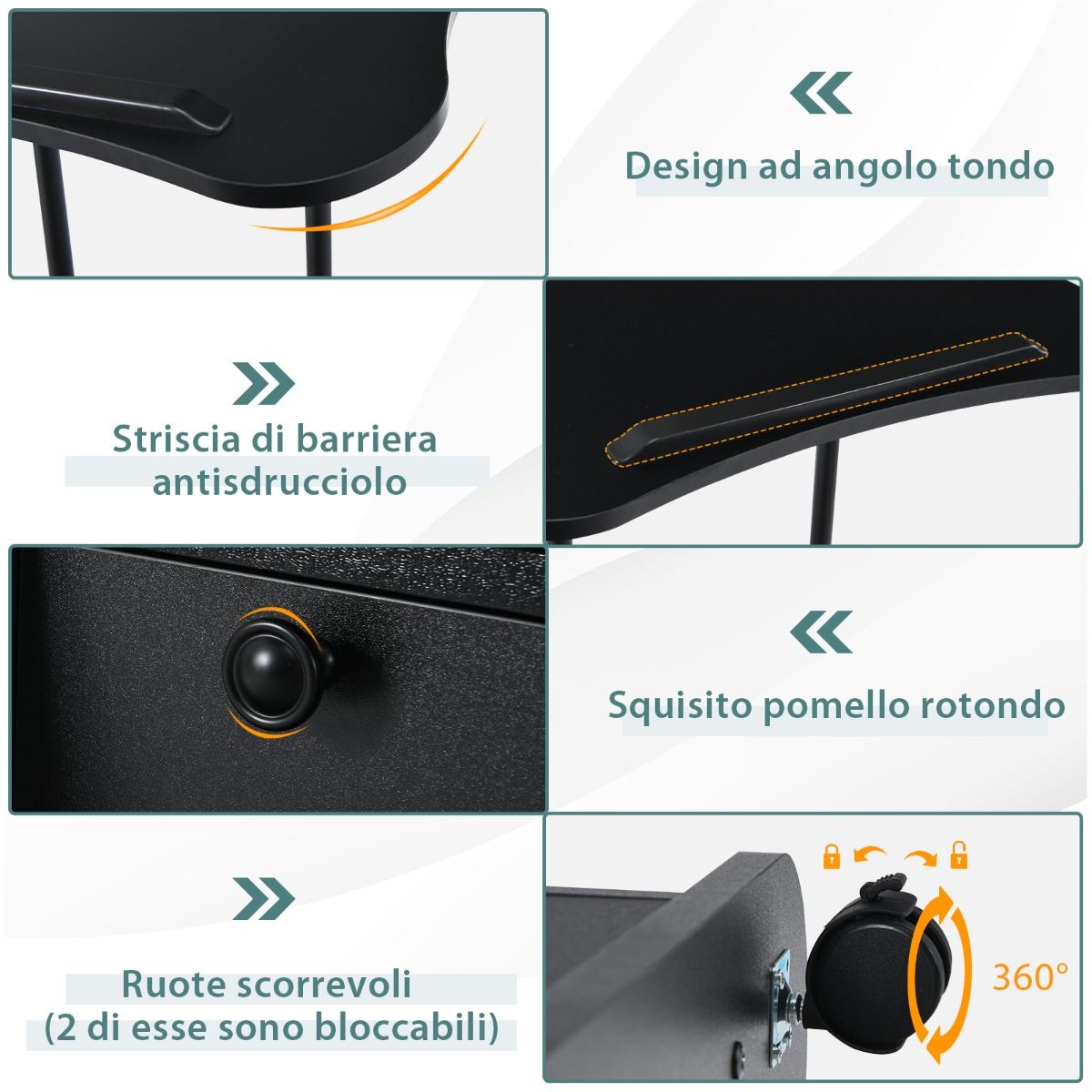 Design ad angolo tondo

Striscia di barriera antisdrucciolo

Squisito pomello rotondo

Ruote scorrevoli
(2 di esse sono bloccabili)

360°