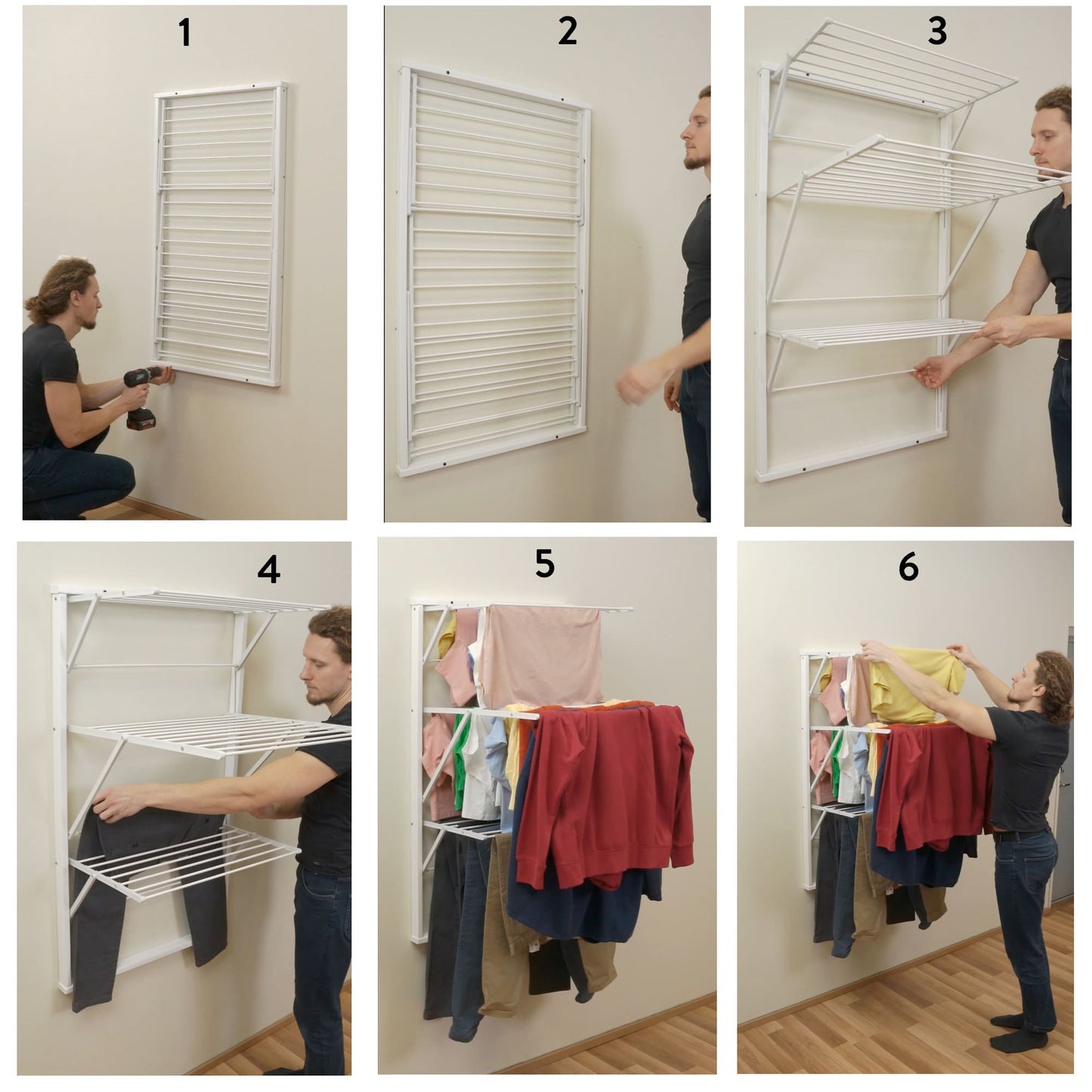 1

2

3

4

5

6