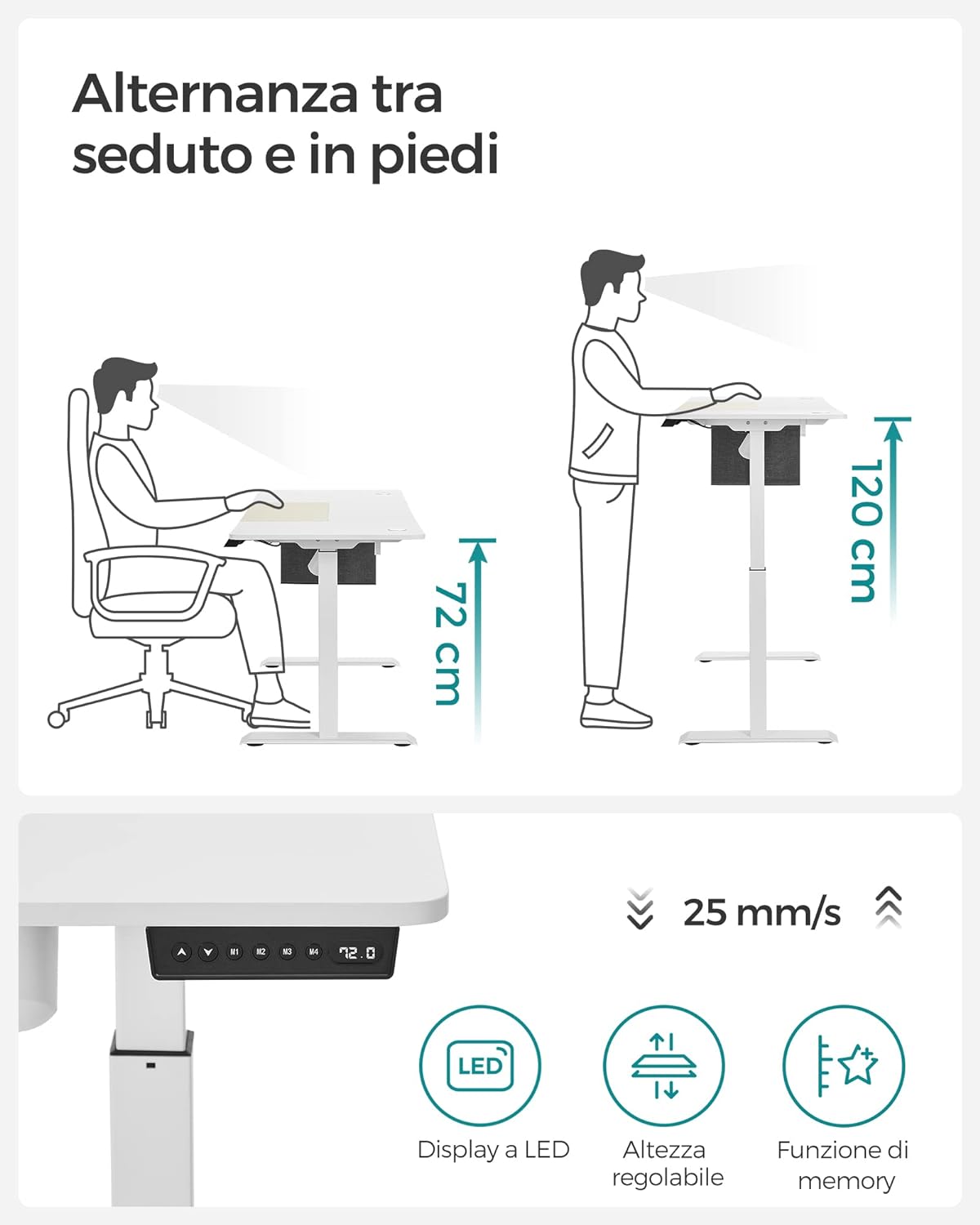 Alternanza tra seduto e in piedi

72 cm

120 cm

M1 M2 M3 M4 72.0

25 mm/s

LED

Display a LED

Altezza regolabile

Funzione di memory