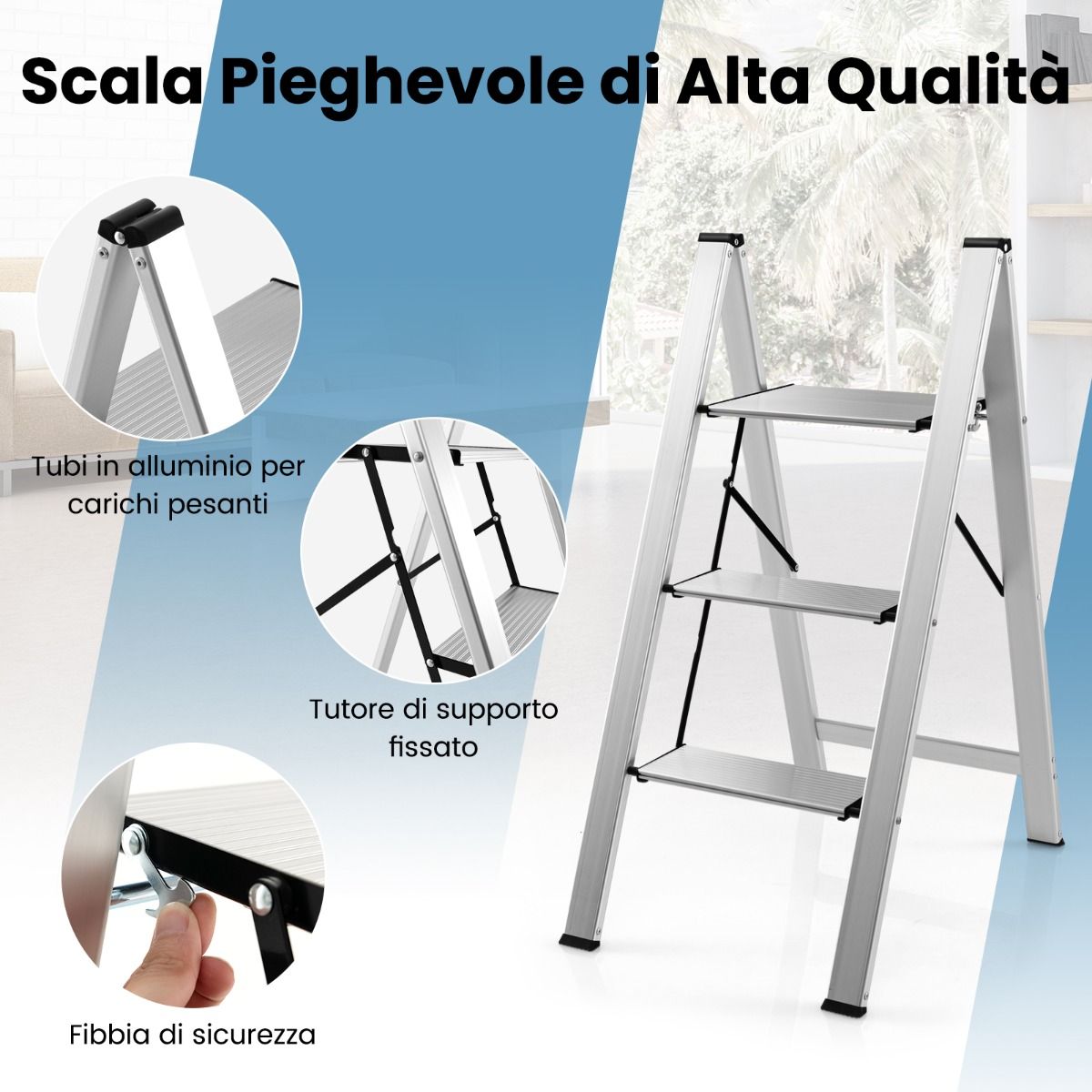 Scala Pieghevole di Alta Qualità

Tubi in alluminio per carichi pesanti

Tutore di supporto fissato

Fibbia di sicurezza