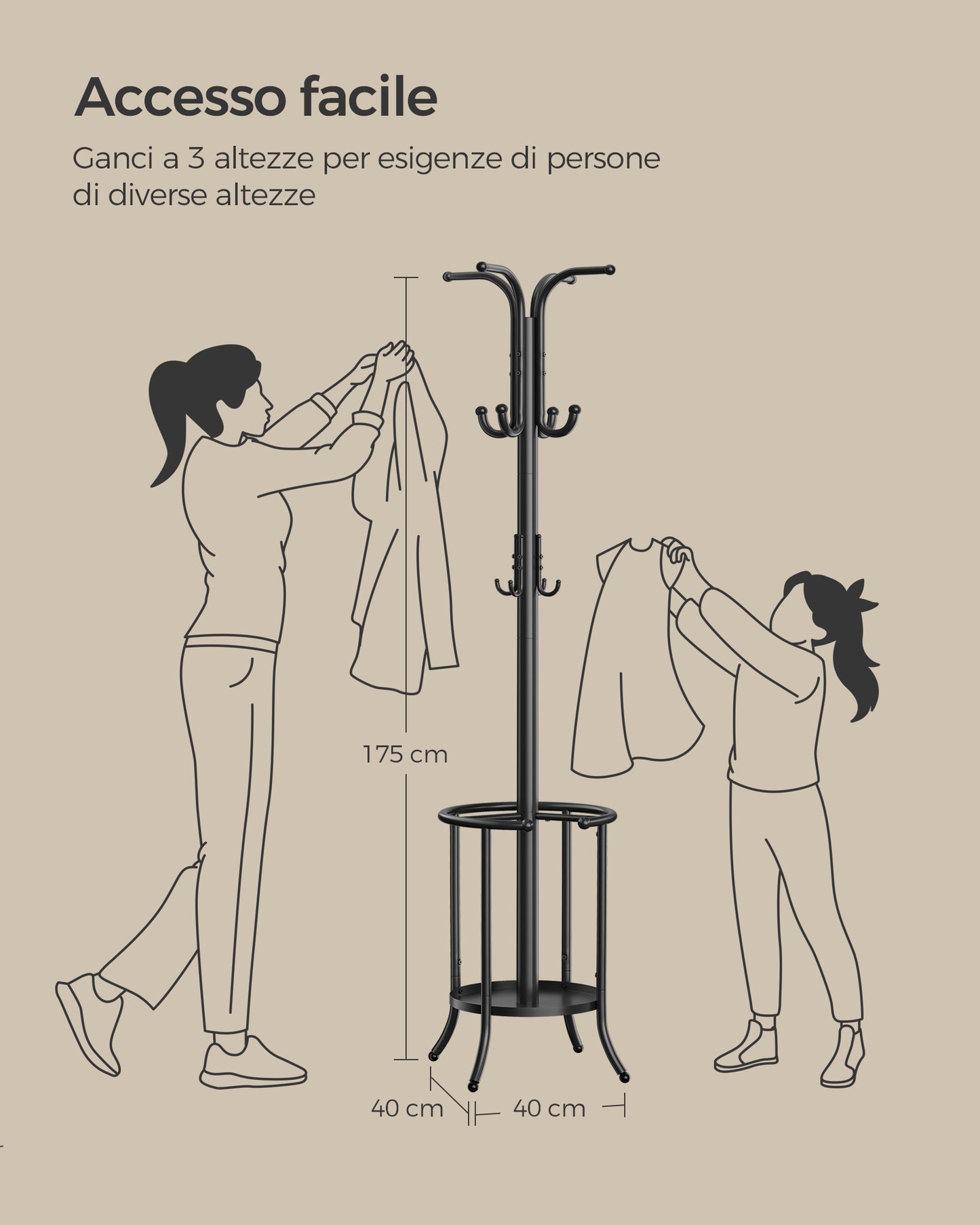 Accesso facile

Ganci a 3 altezze per esigenze di persone di diverse altezze

175 cm

40 cm

40 cm