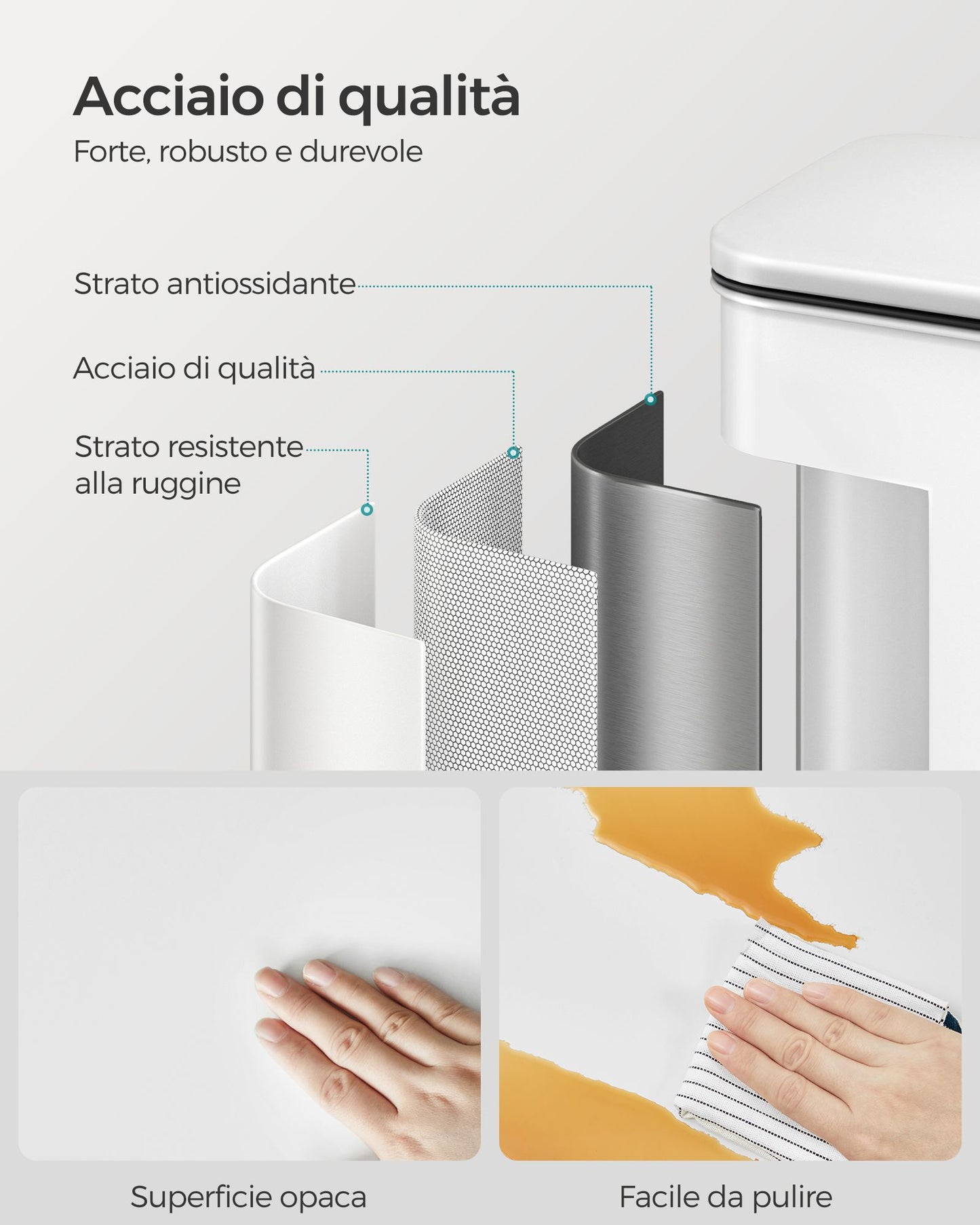 Acciaio di qualità

Forte, robusto e durevole

Strato antiossidante

Acciaio di qualità

Strato resistente alla ruggine

Superficie opaca

Facile da pulire