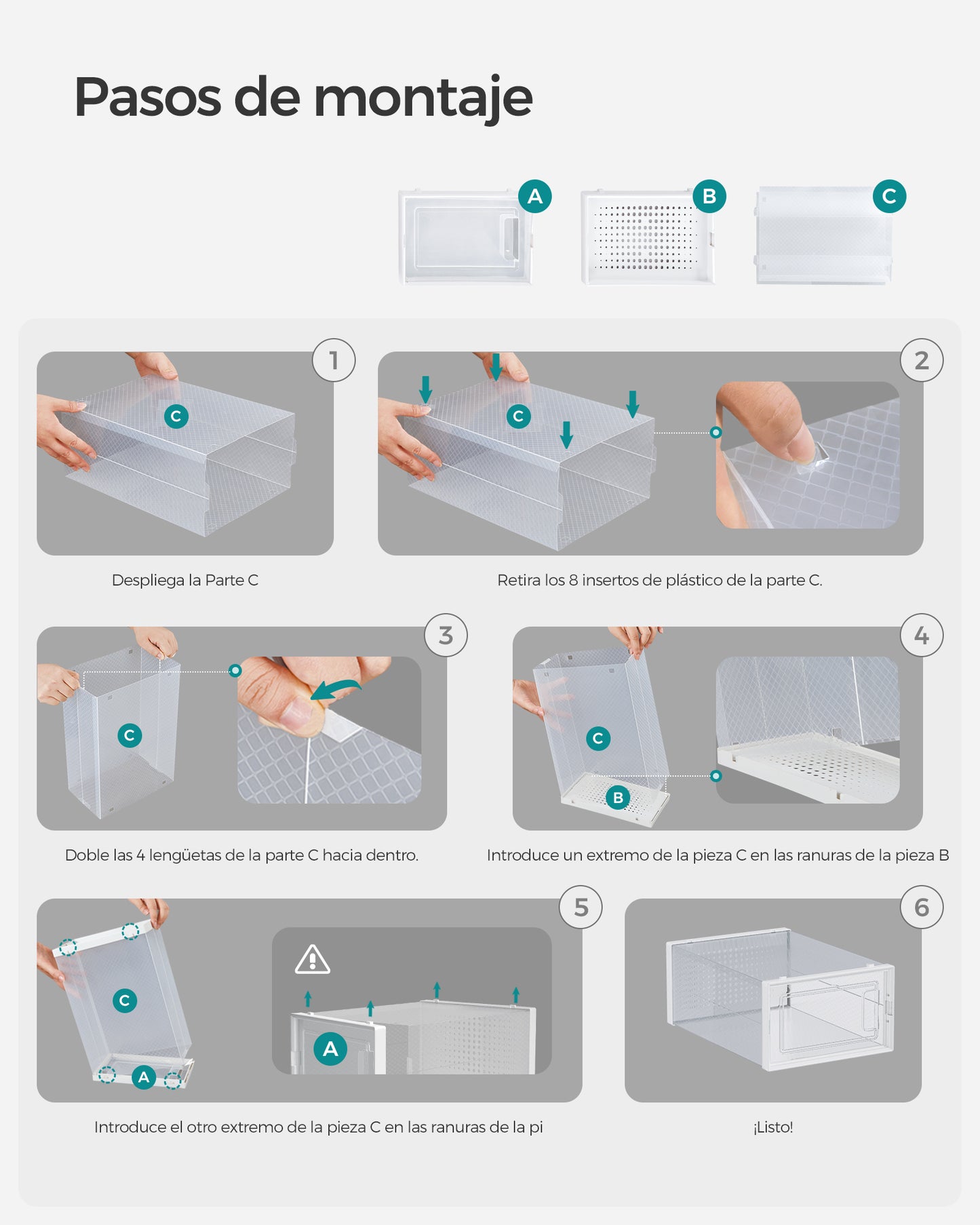 Pasos de montaje

A B C

1

C

Despliega la Parte C

2

C

Retira los 8 insertos de plástico de la parte C.

3

C

Doble las 4 lengüetas de la parte C hacia dentro.

4

C

B

Introduce un extremo de la pieza C en las ranuras de la pieza B

5

C

A

A

Introduce el otro extremo de la pieza C en las ranuras de la pi

6

¡Listo!