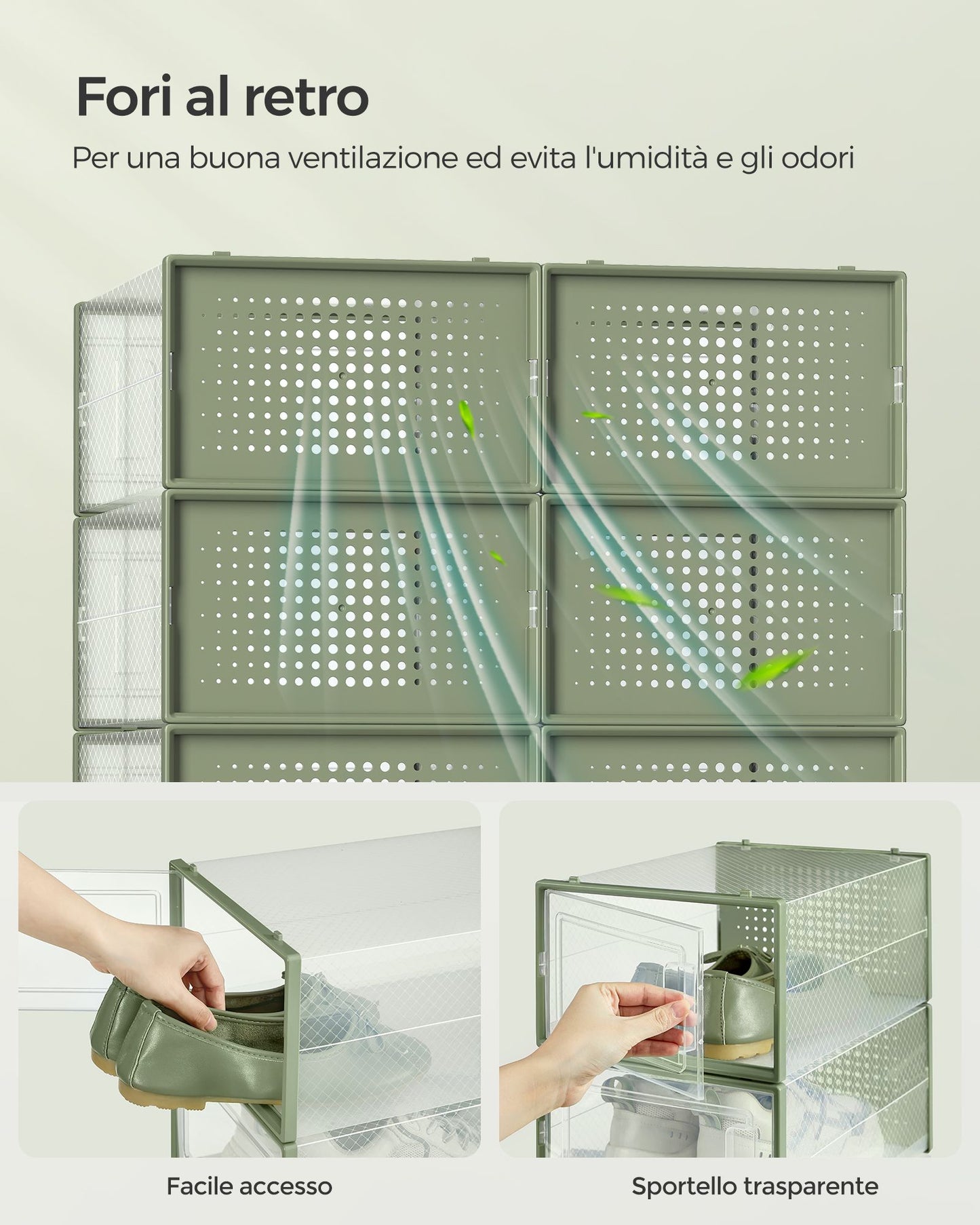 Fori al retro

Per una buona ventilazione ed evita l'umidità e gli odori

Facile accesso

Sportello trasparente