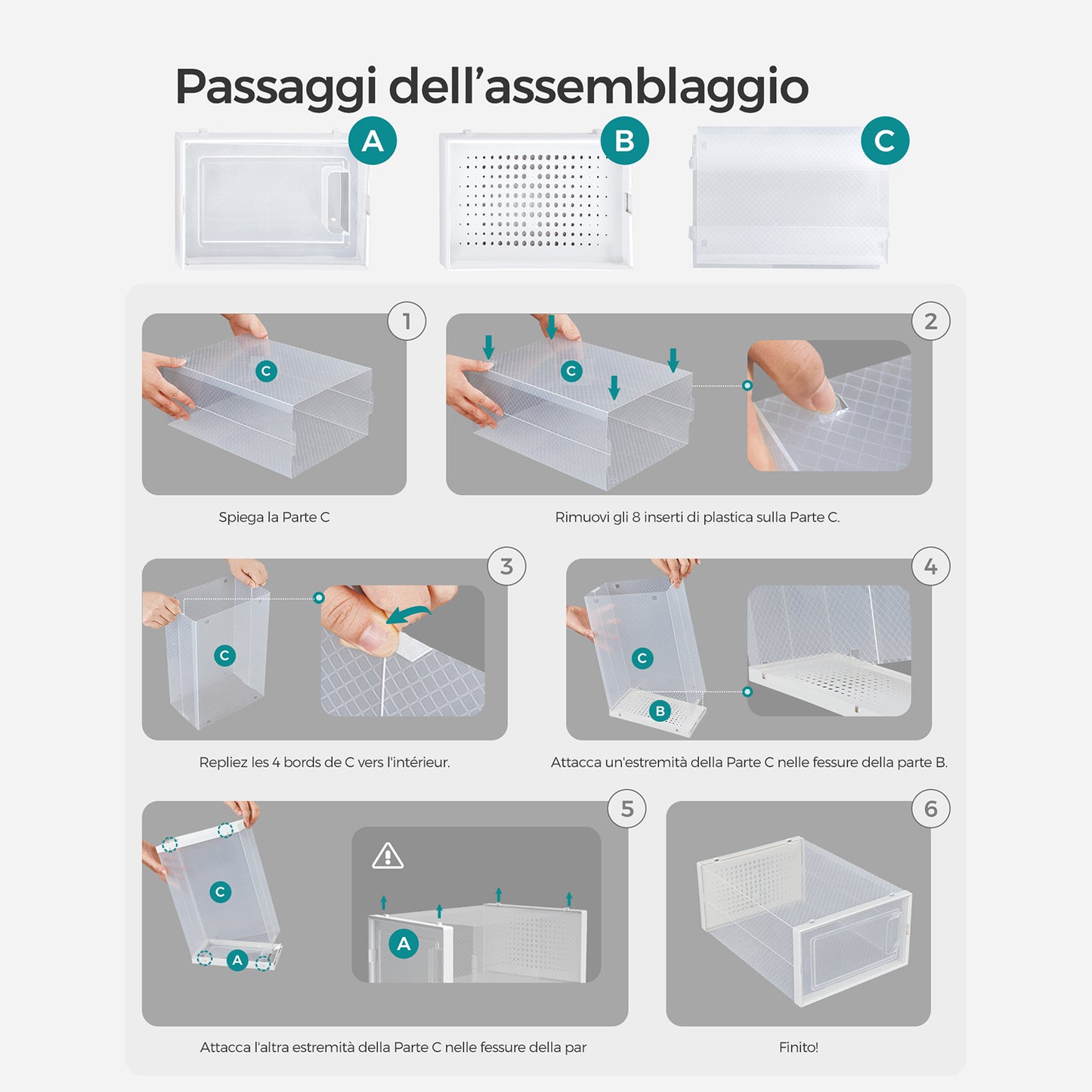 Passaggi dell'assemblaggio

A

B

C

1

C

Spiega la Parte C

2

C

Rimuovi gli 8 inserti di plastica sulla Parte C.

3

C

Repliez les 4 bords de C vers l'intérieur.

4

C

B

Attacca un'estremità della Parte C nelle fessure della parte B.

5

C

A

A

Attacca l'altra estremità della Parte C nelle fessure della par

6

Finito!