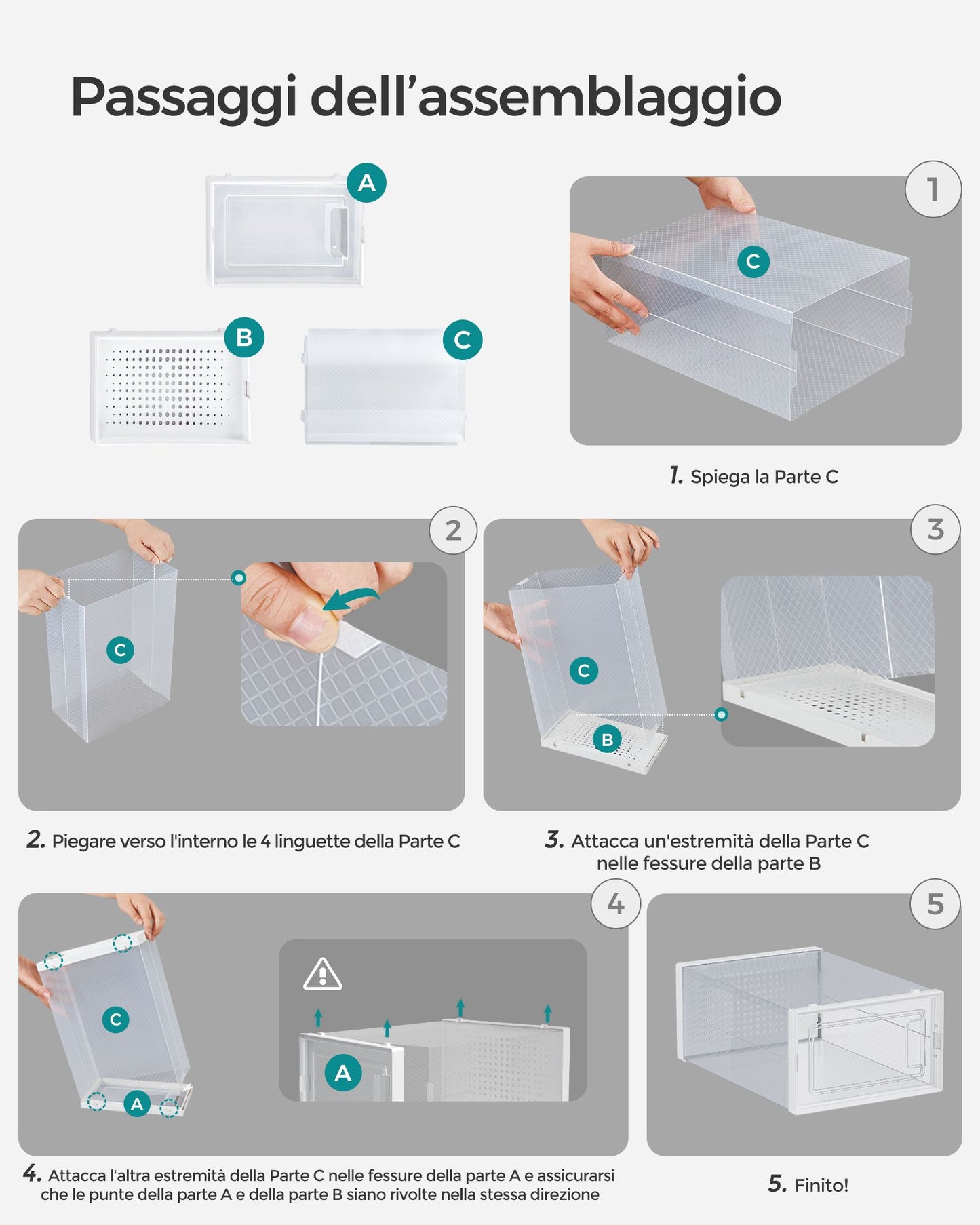 Passaggi dell'assemblaggio

A

B

C

1

C

1. Spiega la Parte C

2

C

2. Piegare verso l'interno le 4 linguette della Parte C

3

C

B

3. Attacca un'estremità della Parte C nelle fessure della parte B

4

C

A

A

4. Attacca l'altra estremità della Parte C nelle fessure della parte A e assicurarsi che le punte della parte A e della parte B siano rivolte nella stessa direzione

5

5. Finito!