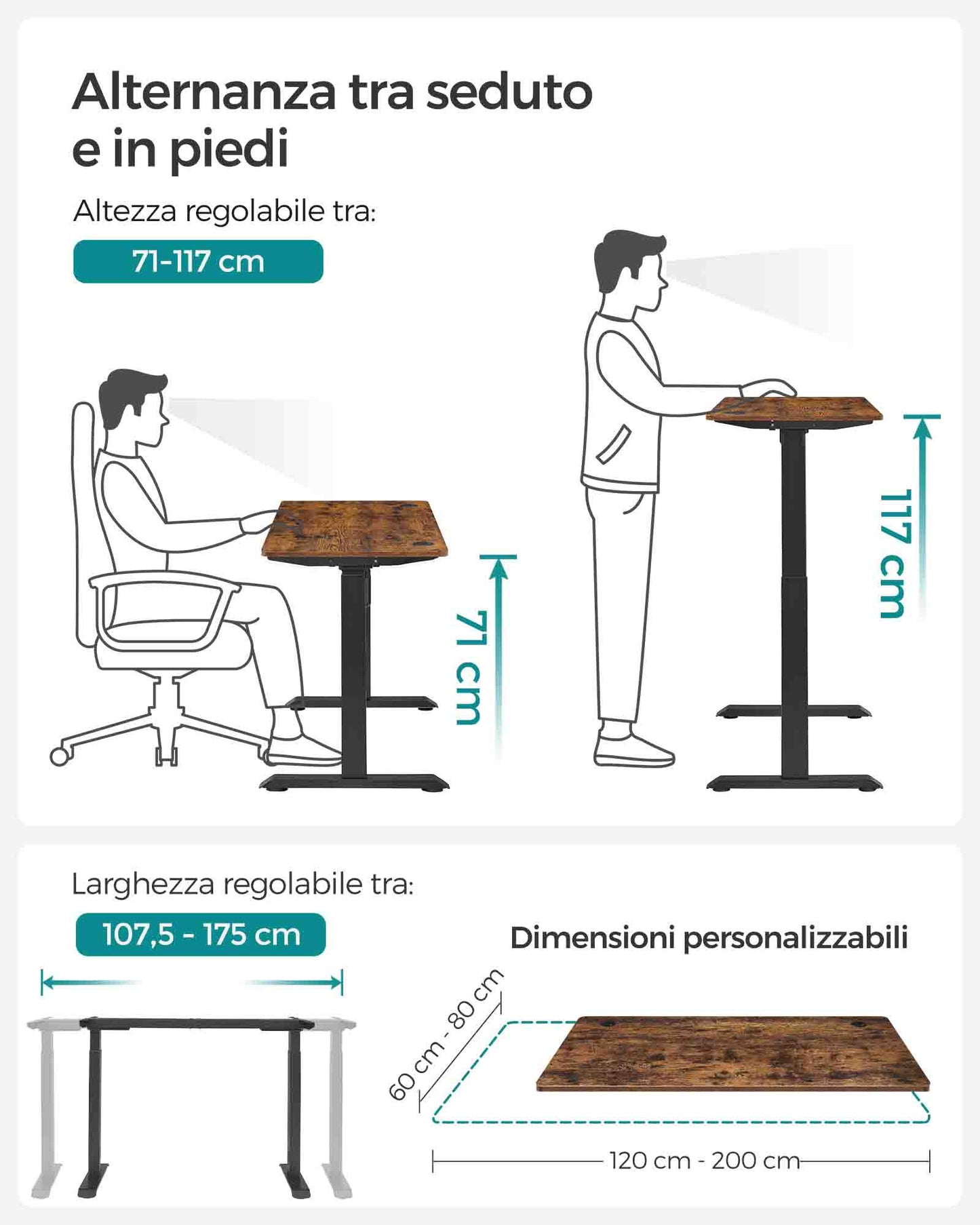 Alternanza tra seduto e in piedi

Altezza regolabile tra:

71-117 cm

71 cm

117 cm

Larghezza regolabile tra:

107,5 - 175 cm

Dimensioni personalizzabili

60 cm - 80 cm

120 cm - 200 cm