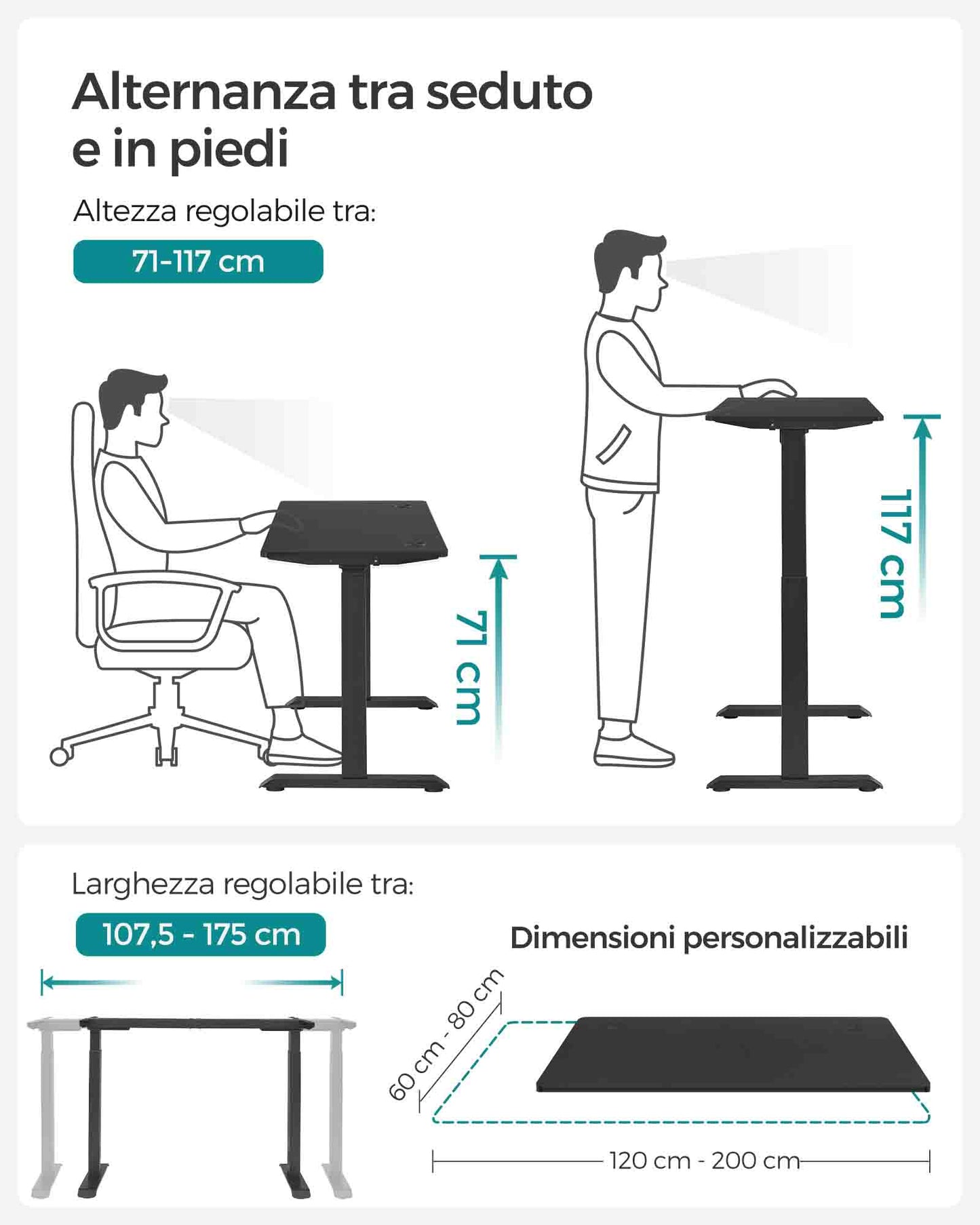 Alternanza tra seduto e in piedi

Altezza regolabile tra:

71-117 cm

71 cm

117 cm

Larghezza regolabile tra:

107,5 - 175 cm

Dimensioni personalizzabili

60 cm - 80 cm

120 cm - 200 cm