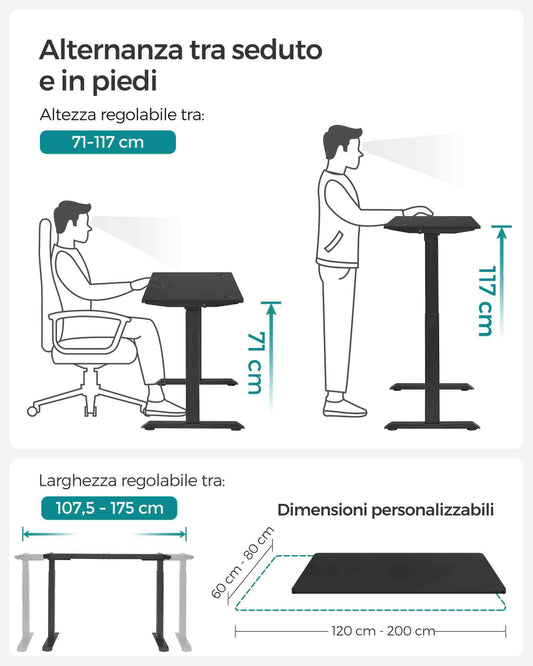 Alternanza tra seduto e in piedi

Altezza regolabile tra:

71-117 cm

71 cm

117 cm

Larghezza regolabile tra:

107,5 - 175 cm

Dimensioni personalizzabili

60 cm - 80 cm

120 cm - 200 cm