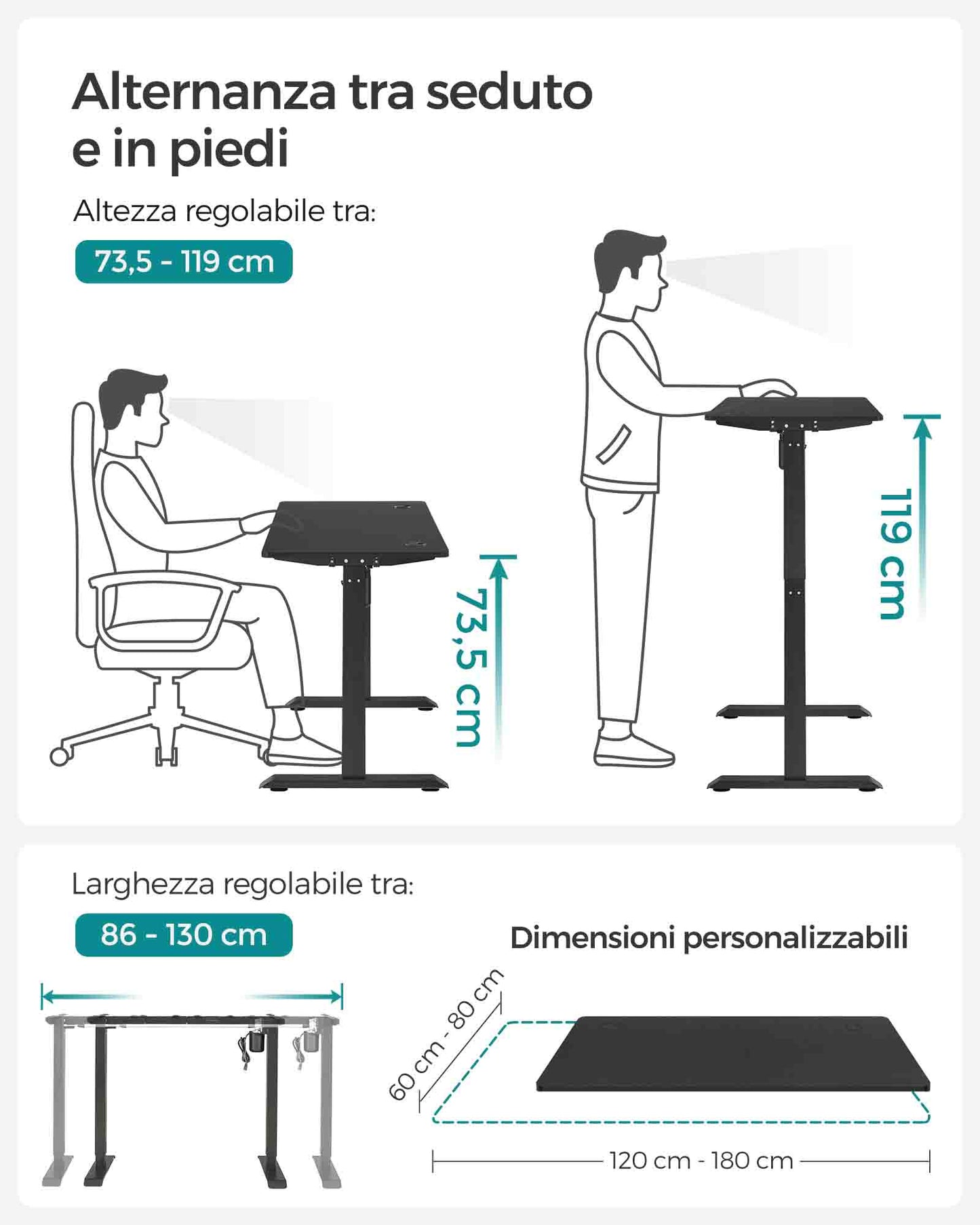 Alternanza tra seduto e in piedi

Altezza regolabile tra:

73,5 - 119 cm

73,5 cm

119 cm

Larghezza regolabile tra:

86 - 130 cm

Dimensioni personalizzabili

60 cm - 80 cm

120 cm - 180 cm