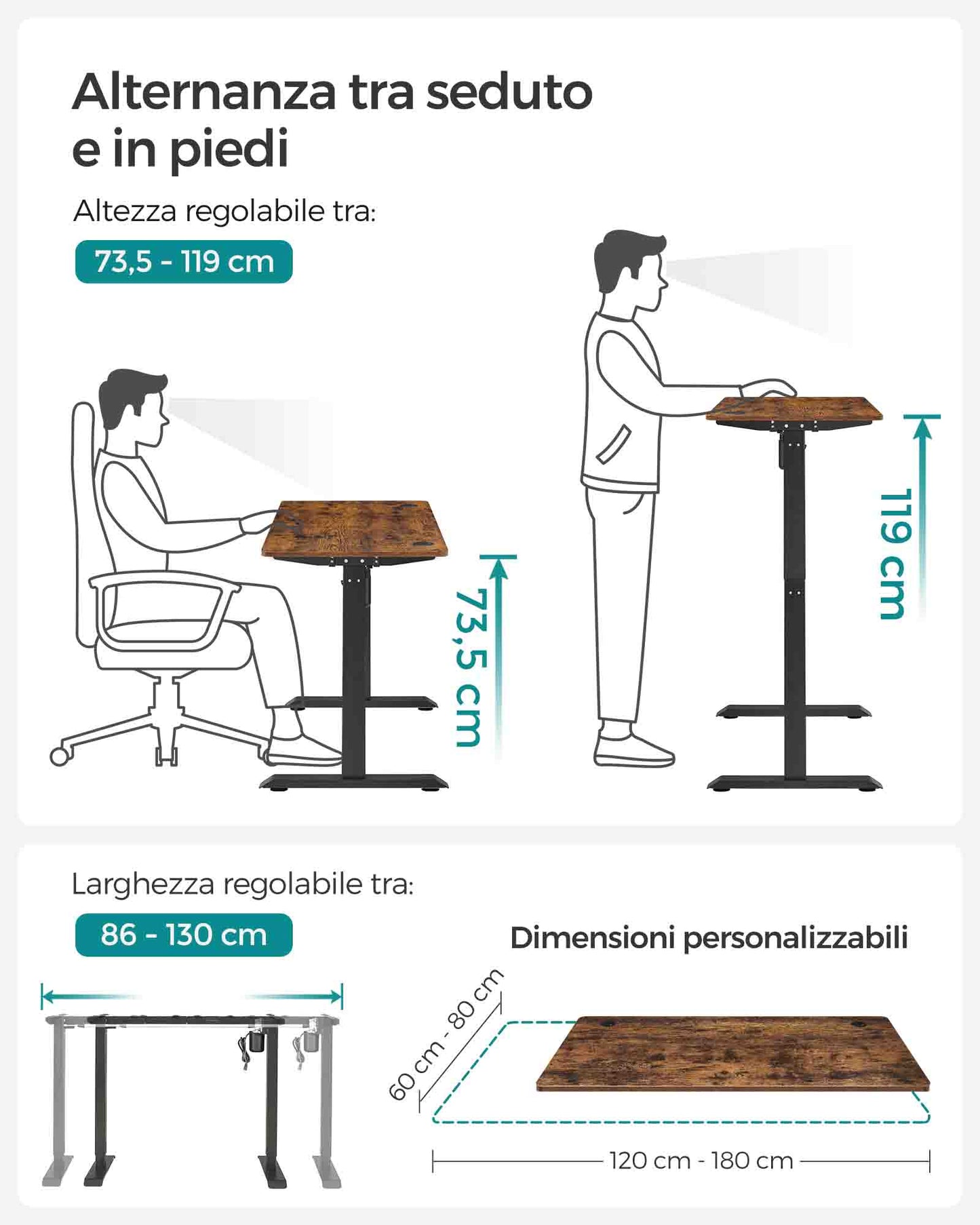 Alternanza tra seduto e in piedi

Altezza regolabile tra:

73,5 - 119 cm

73,5 cm

119 cm

Larghezza regolabile tra:

86 - 130 cm

Dimensioni personalizzabili

60 cm - 80 cm

120 cm - 180 cm