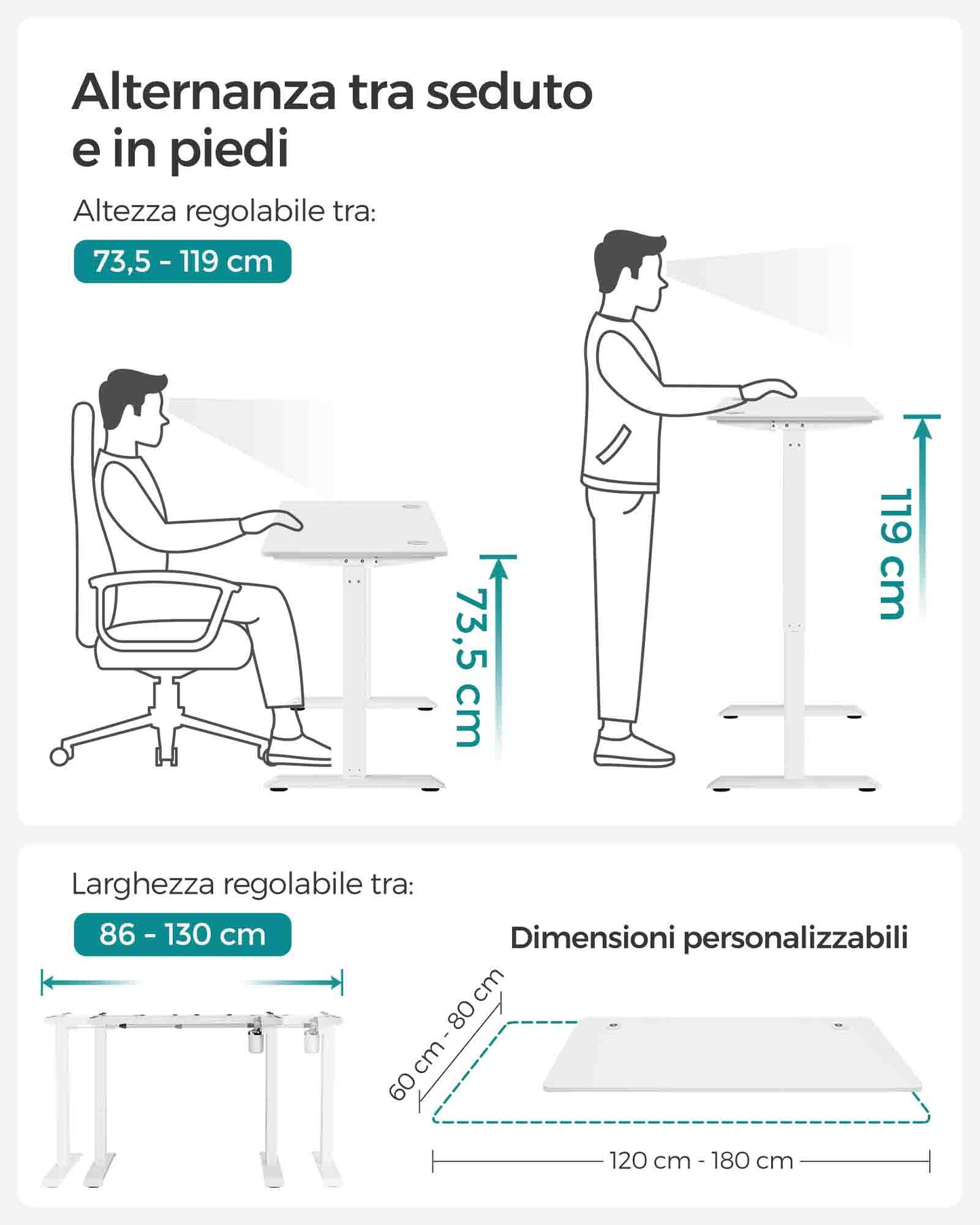 Alternanza tra seduto e in piedi

Altezza regolabile tra:

73,5 - 119 cm

73,5 cm

119 cm

Larghezza regolabile tra:

86 - 130 cm

Dimensioni personalizzabili

60 cm - 80 cm

120 cm - 180 cm