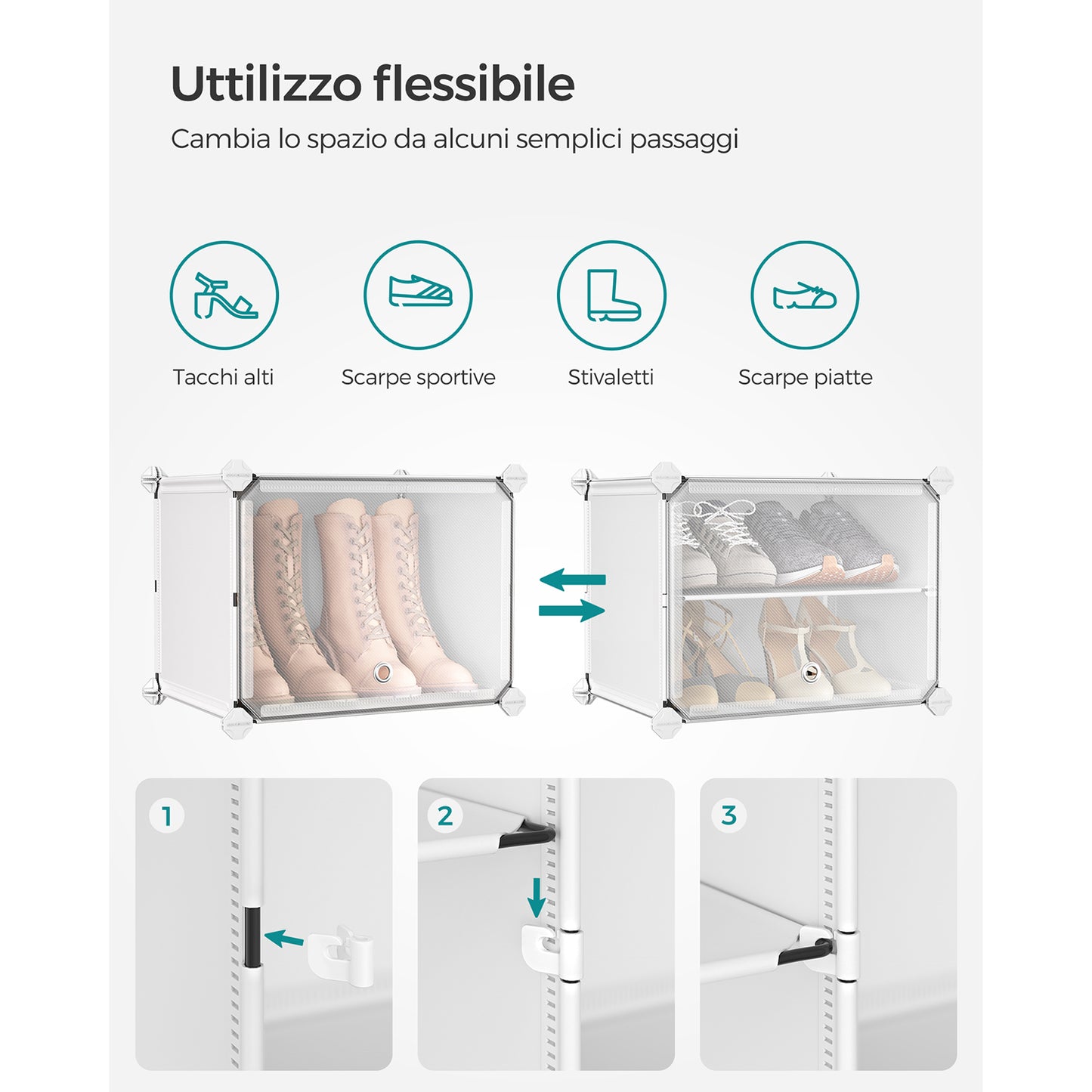 Uttilizzo flessibile

Cambia lo spazio da alcuni semplici passaggi

Tacchi alti

Scarpe sportive

Stivaletti

Scarpe piatte

1

2

3