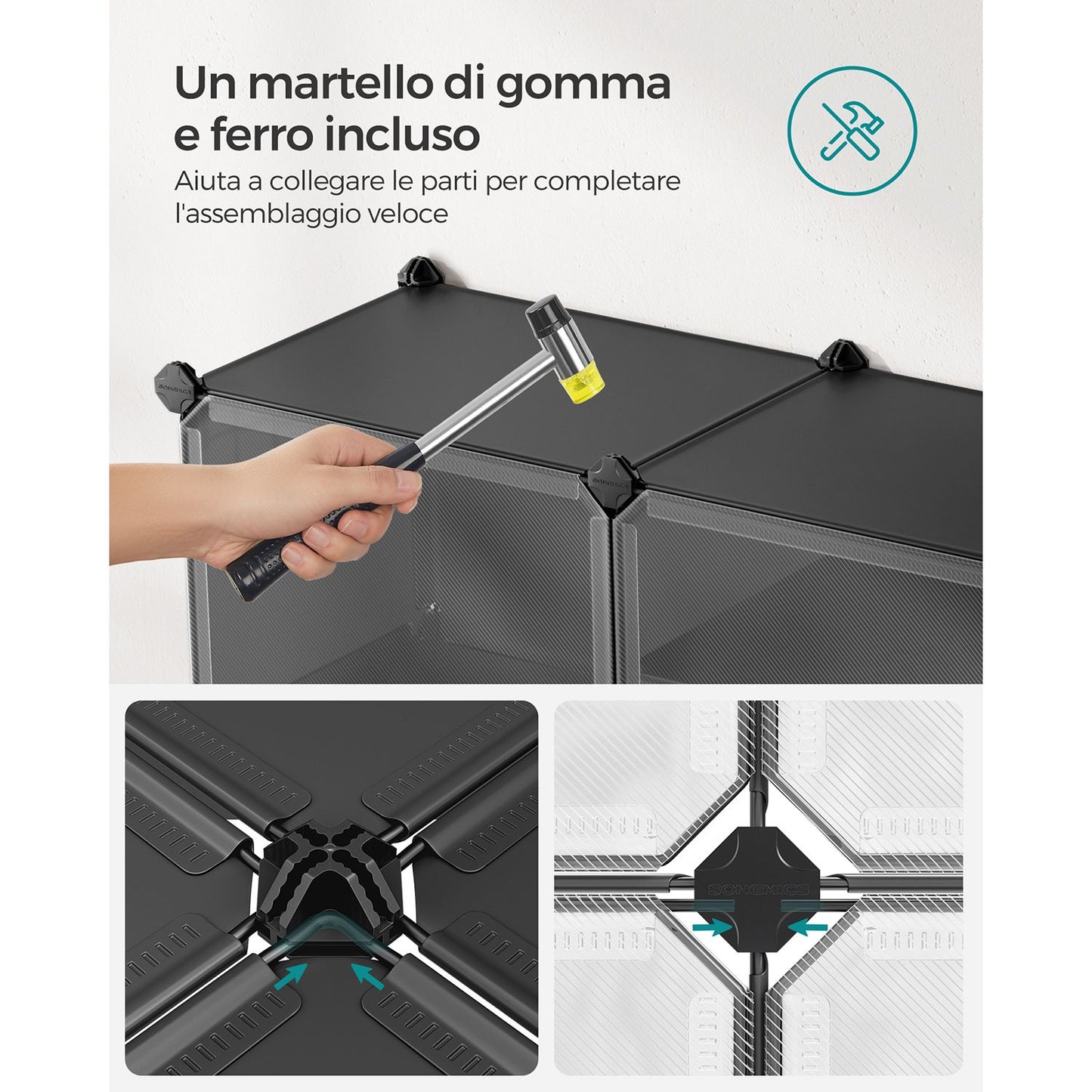 Un martello di gomma e ferro incluso

Aiuta a collegare le parti per completare l'assemblaggio veloce

SONGMICS

SONGMICS

SONGMICS