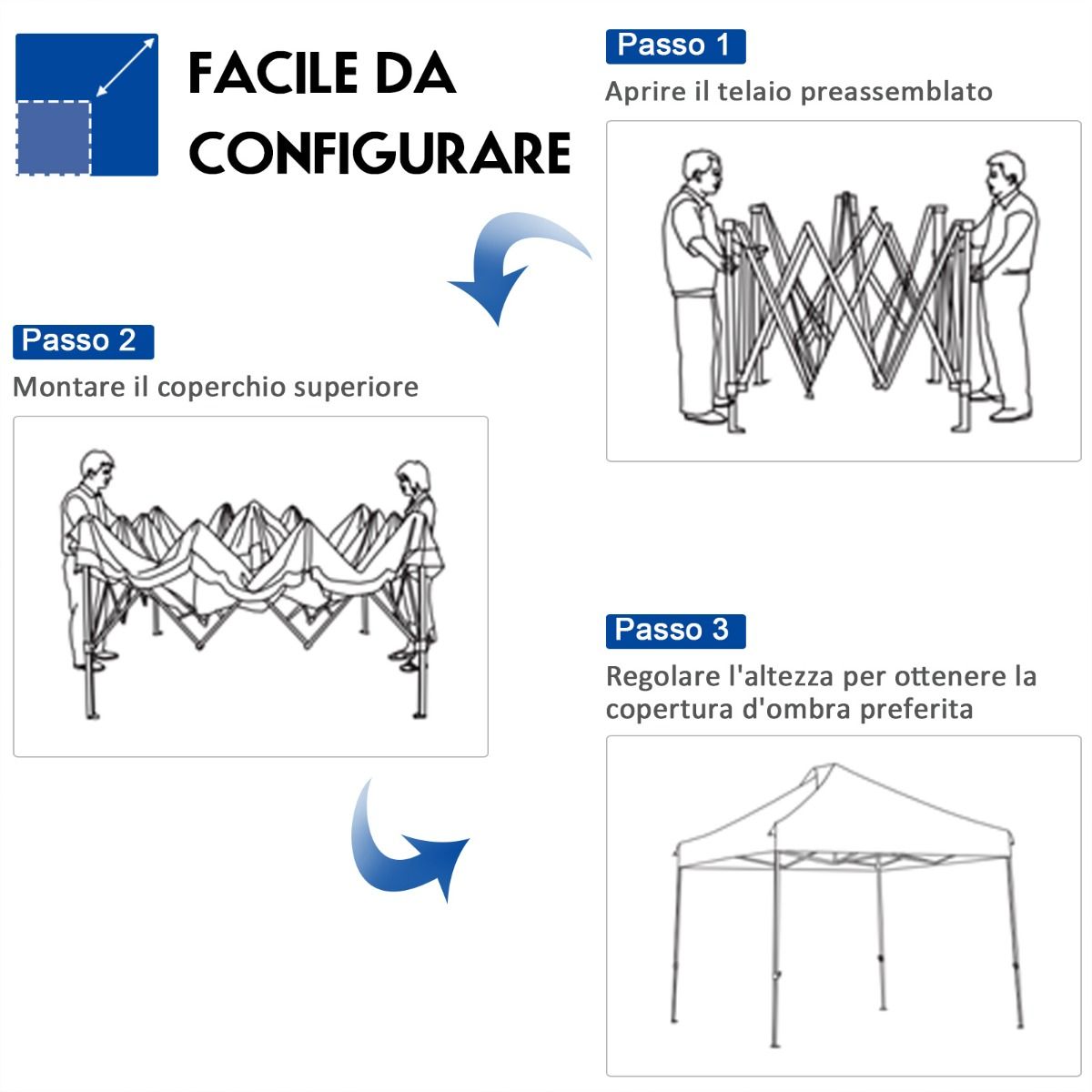 FACILE DA CONFIGURARE

Passo 1

Aprire il telaio preassemblato

Passo 2

Montare il coperchio superiore

Passo 3

Regolare l'altezza per ottenere la copertura d'ombra preferita