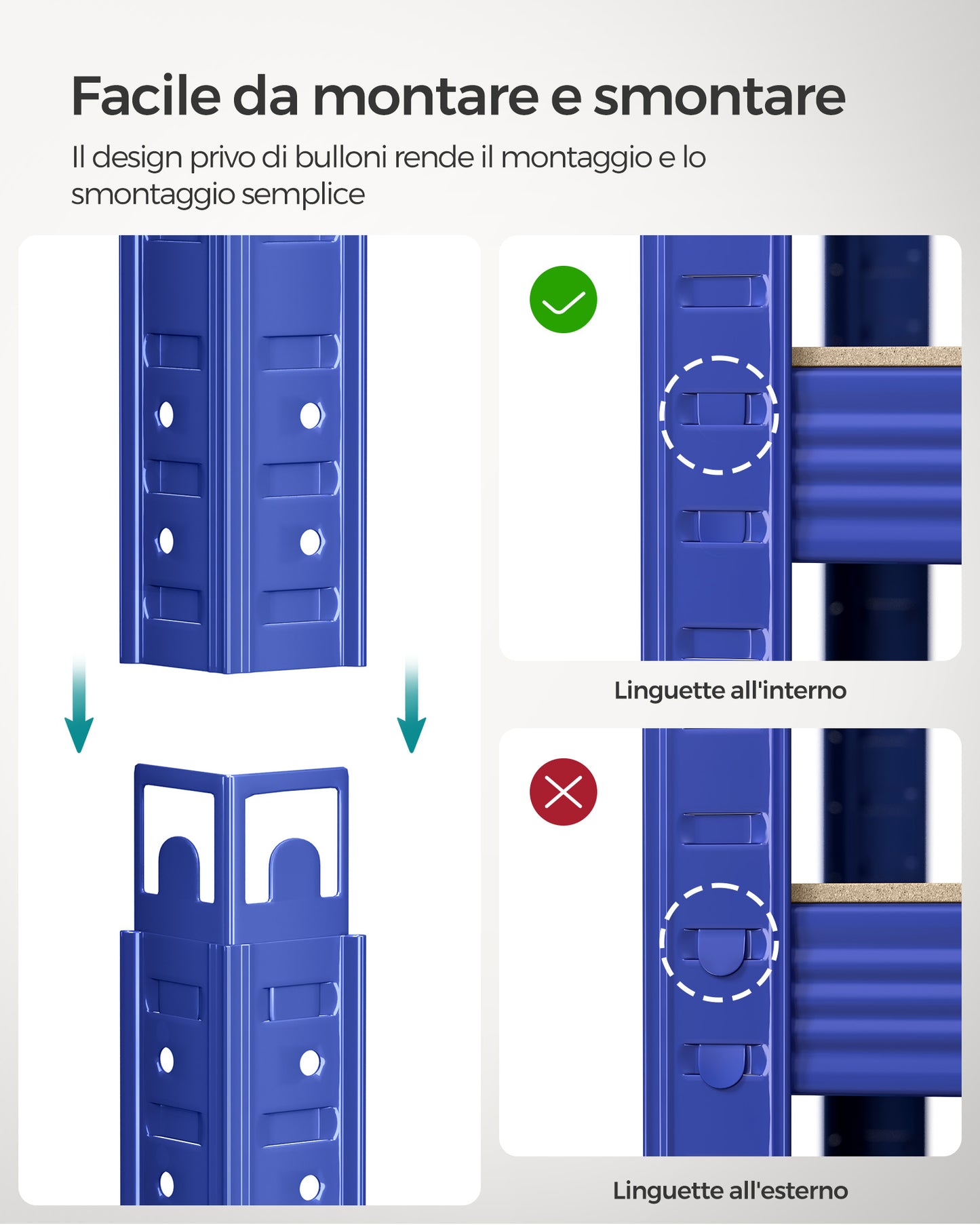 Facile da montare e smontare

Il design privo di bulloni rende il montaggio e lo smontaggio semplice

Linguette all'interno

Linguette all'esterno