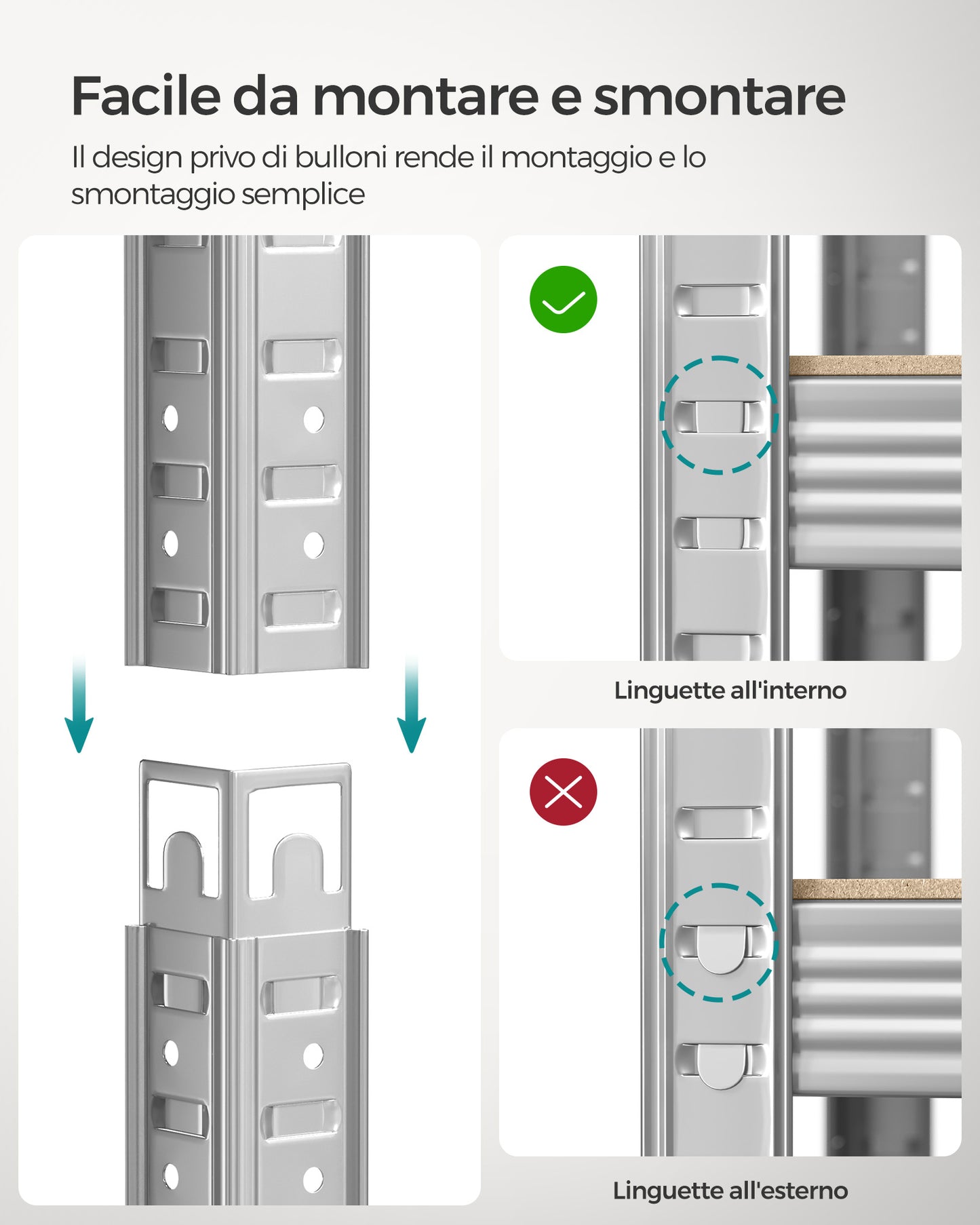 Facile da montare e smontare

Il design privo di bulloni rende il montaggio e lo smontaggio semplice

Linguette all'interno

Linguette all'esterno