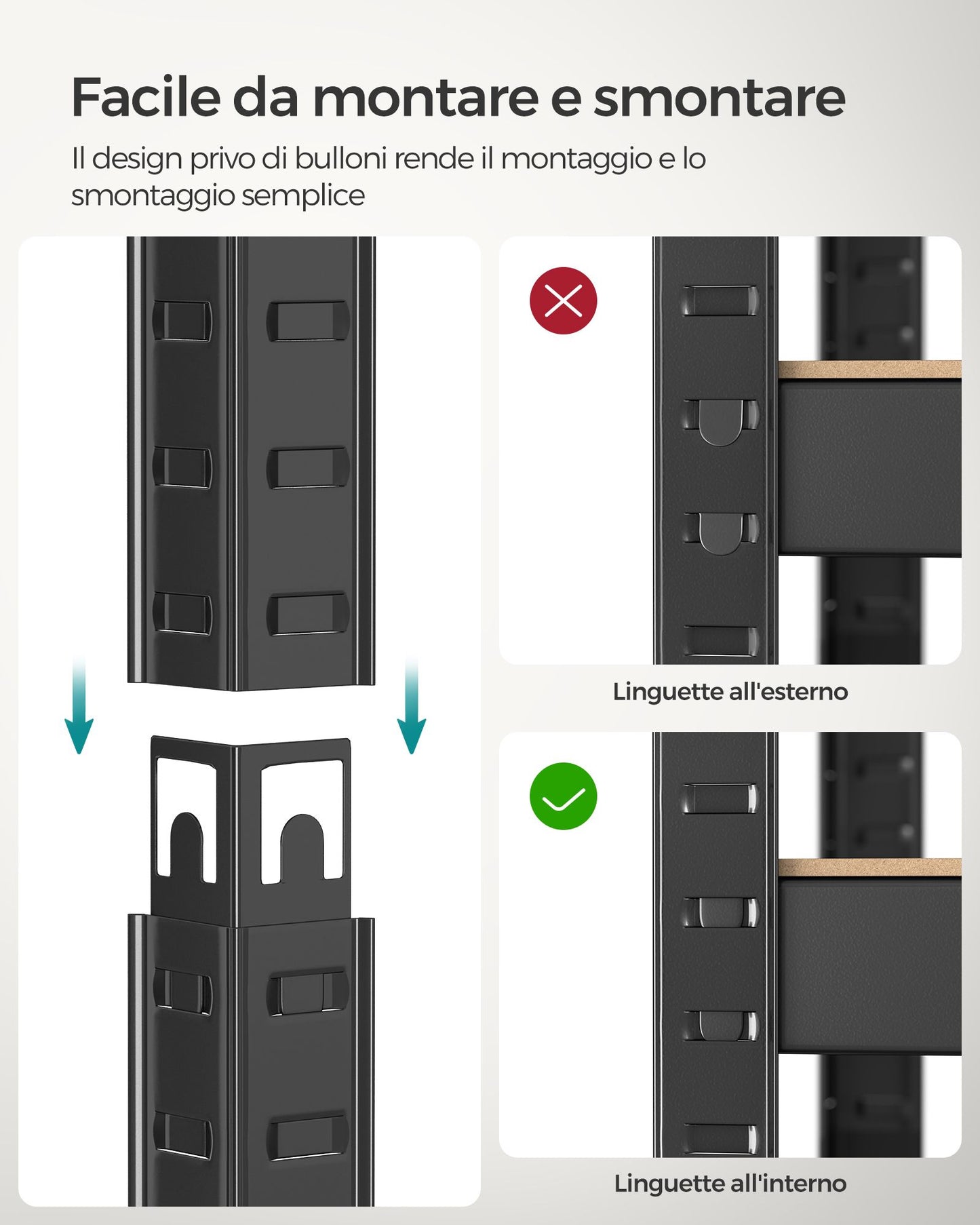 Facile da montare e smontare

Il design privo di bulloni rende il montaggio e lo smontaggio semplice

Linguette all'esterno

Linguette all'interno