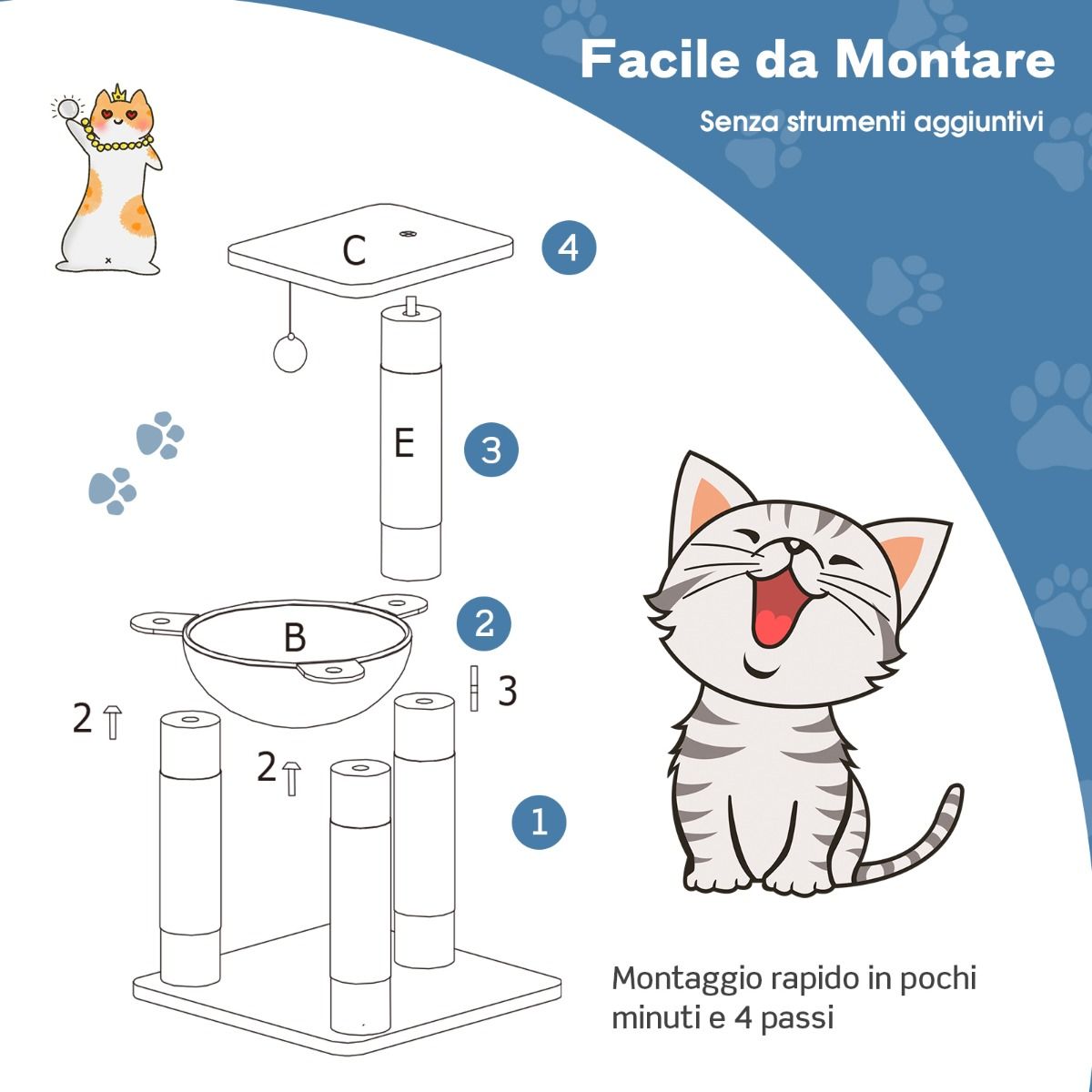 Facile da Montare

Senza strumenti aggiuntivi

C

4

E

3

B

2

3

2

2

1

Montaggio rapido in pochi minuti e 4 passi